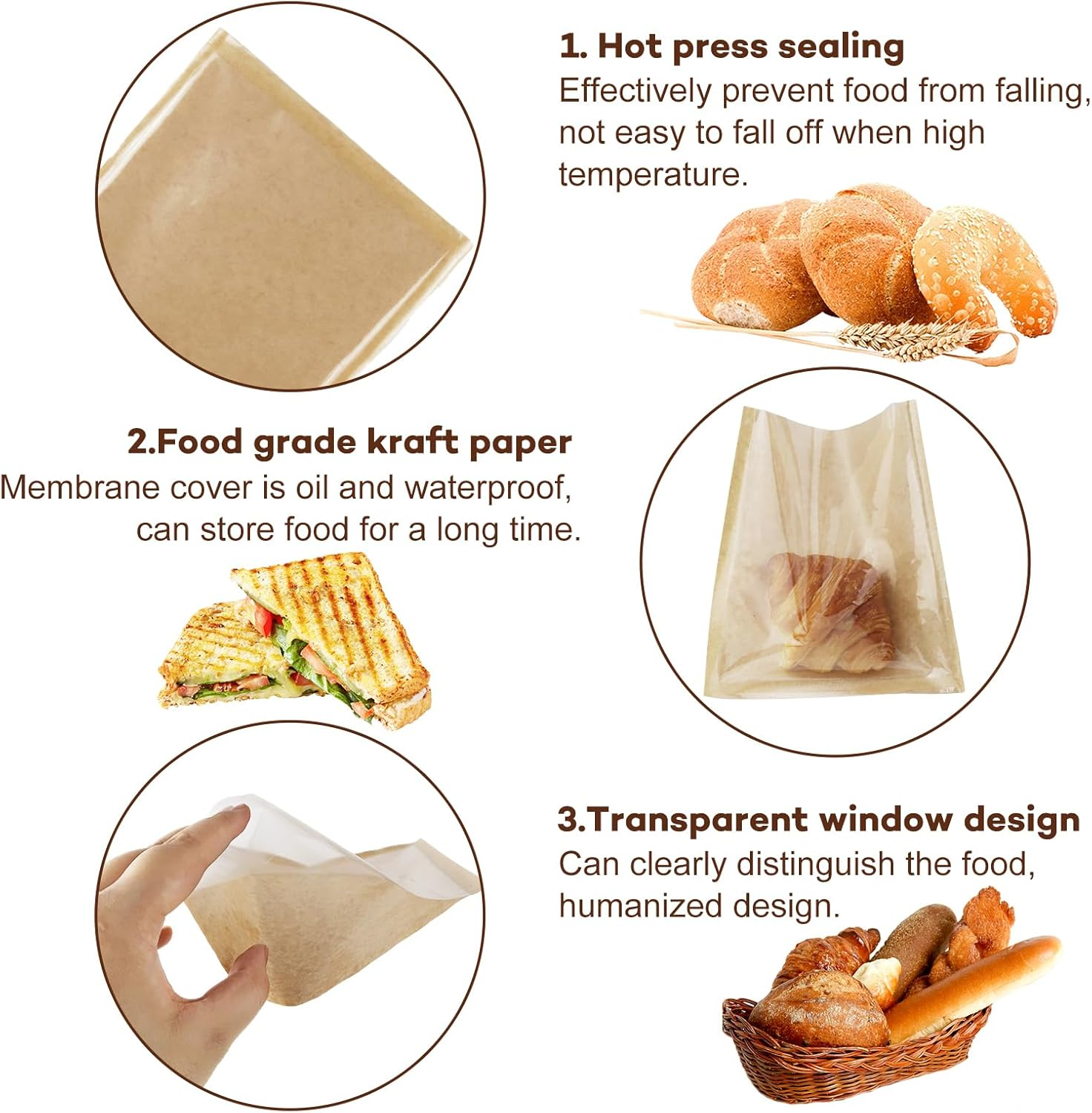 1. Hot press sealing
Effectively prevent food from falling, not easy to fall off when high temperature.

2.Food grade kraft paper
Membrane cover is oil and waterproof, can store food for a long time.

3.Transparent window design
Can clearly distinguish the food, humanized design.